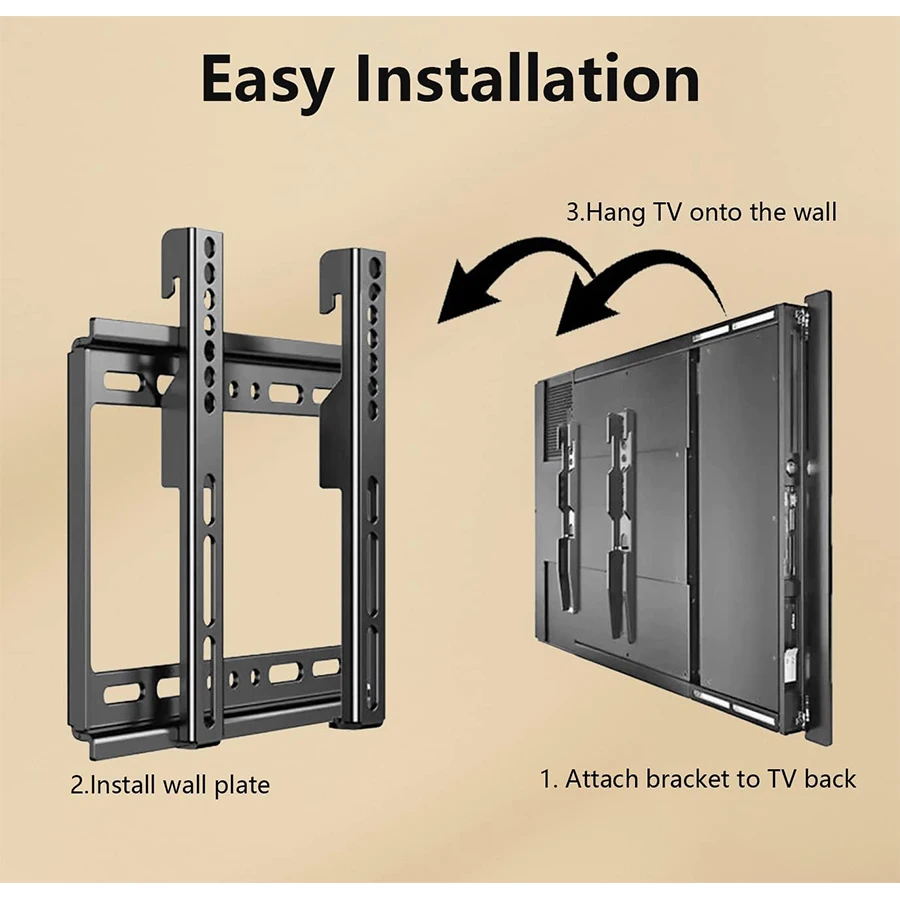 Easy Installation

3.Hang TV onto the wall

2.Install wall plate

1. Attach bracket to TV back